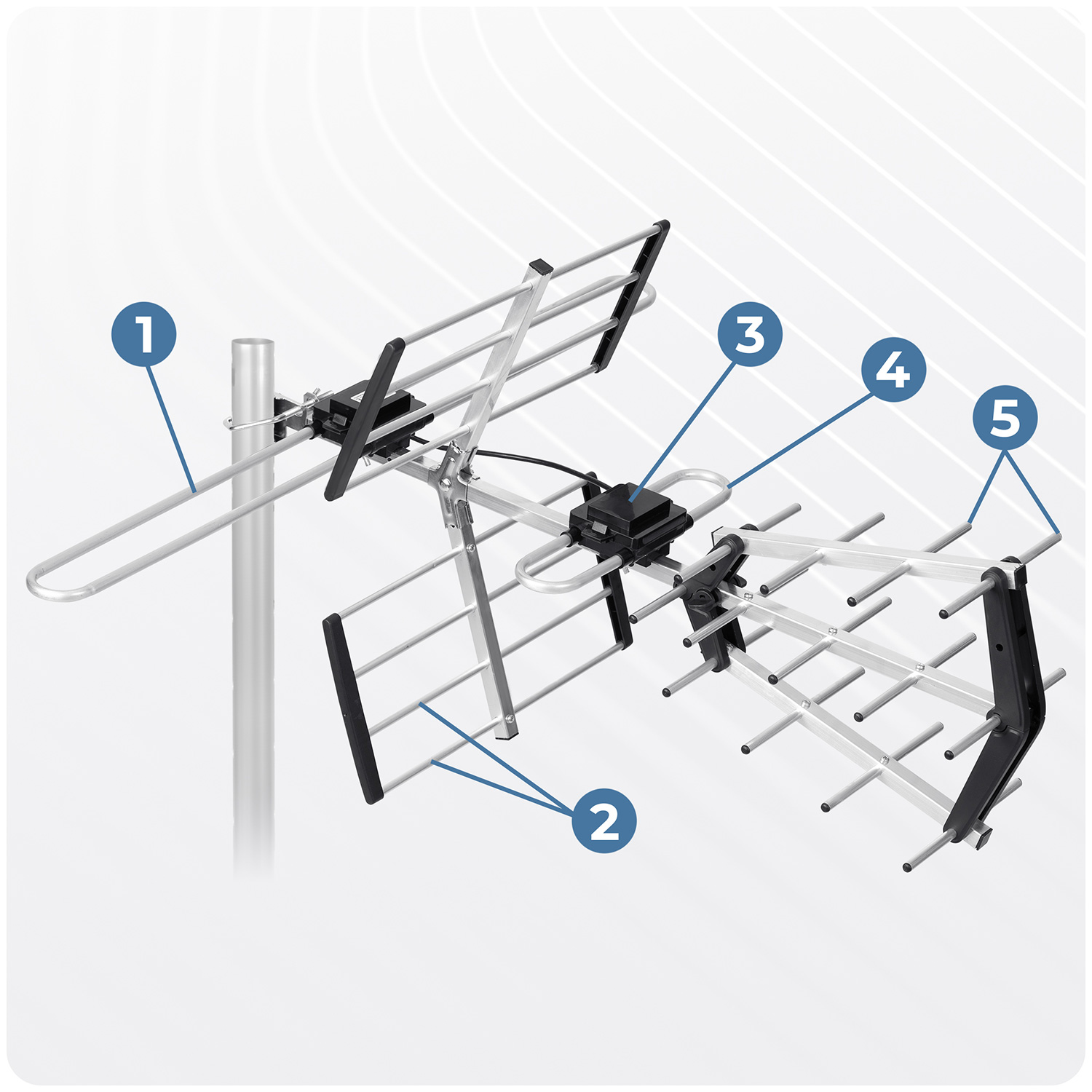 1
3
4
5
2