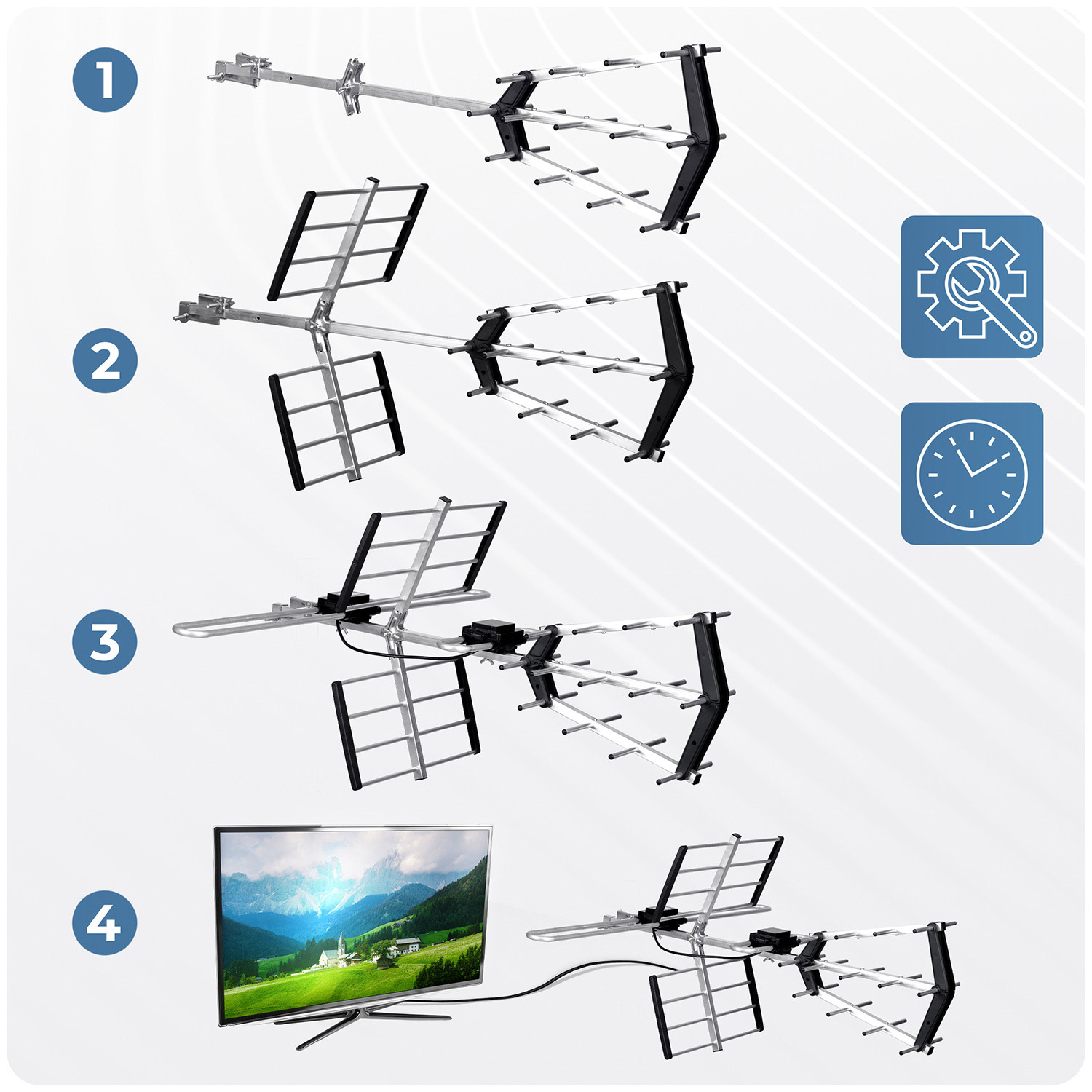 1

2

3

4