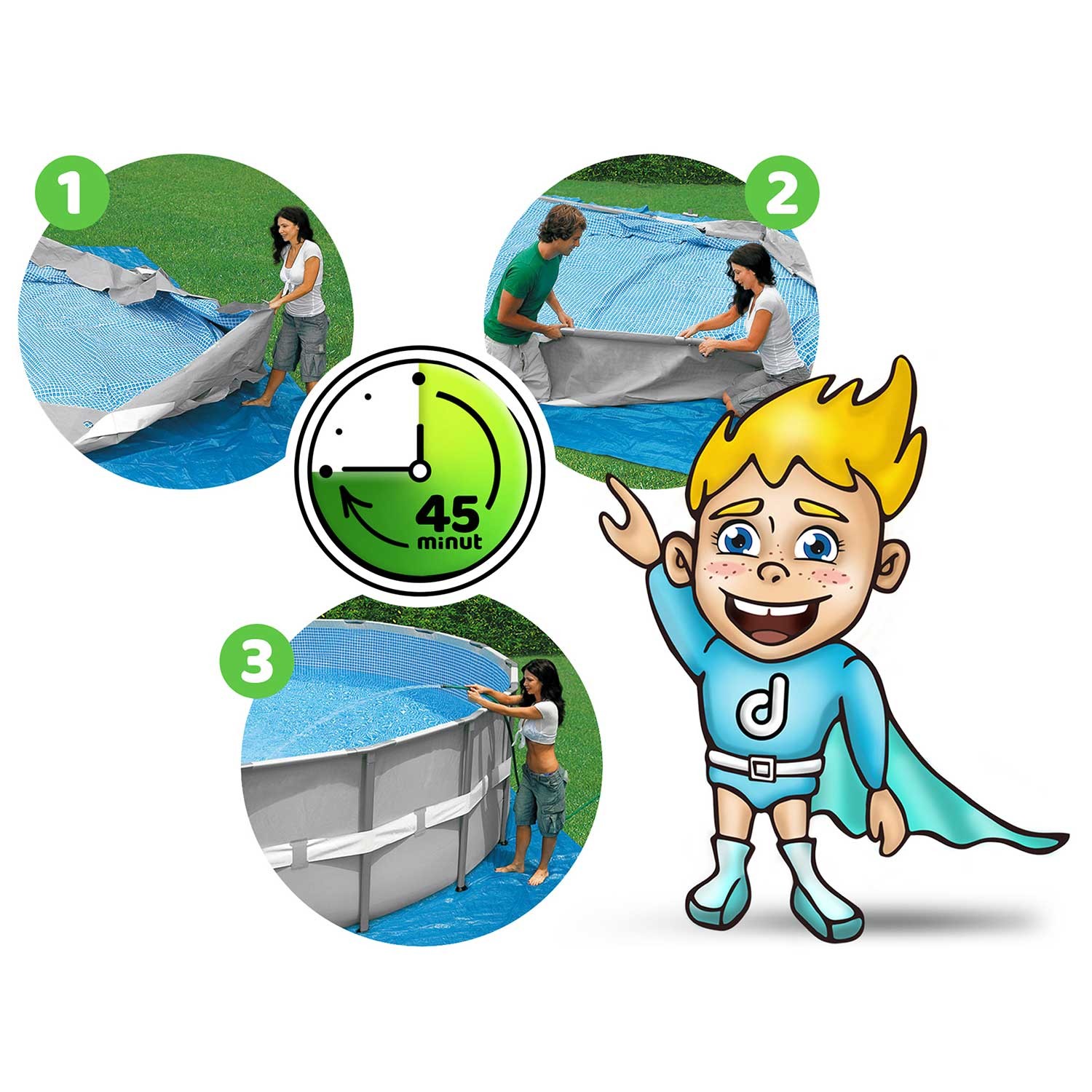 1

2

45
minut

3

d