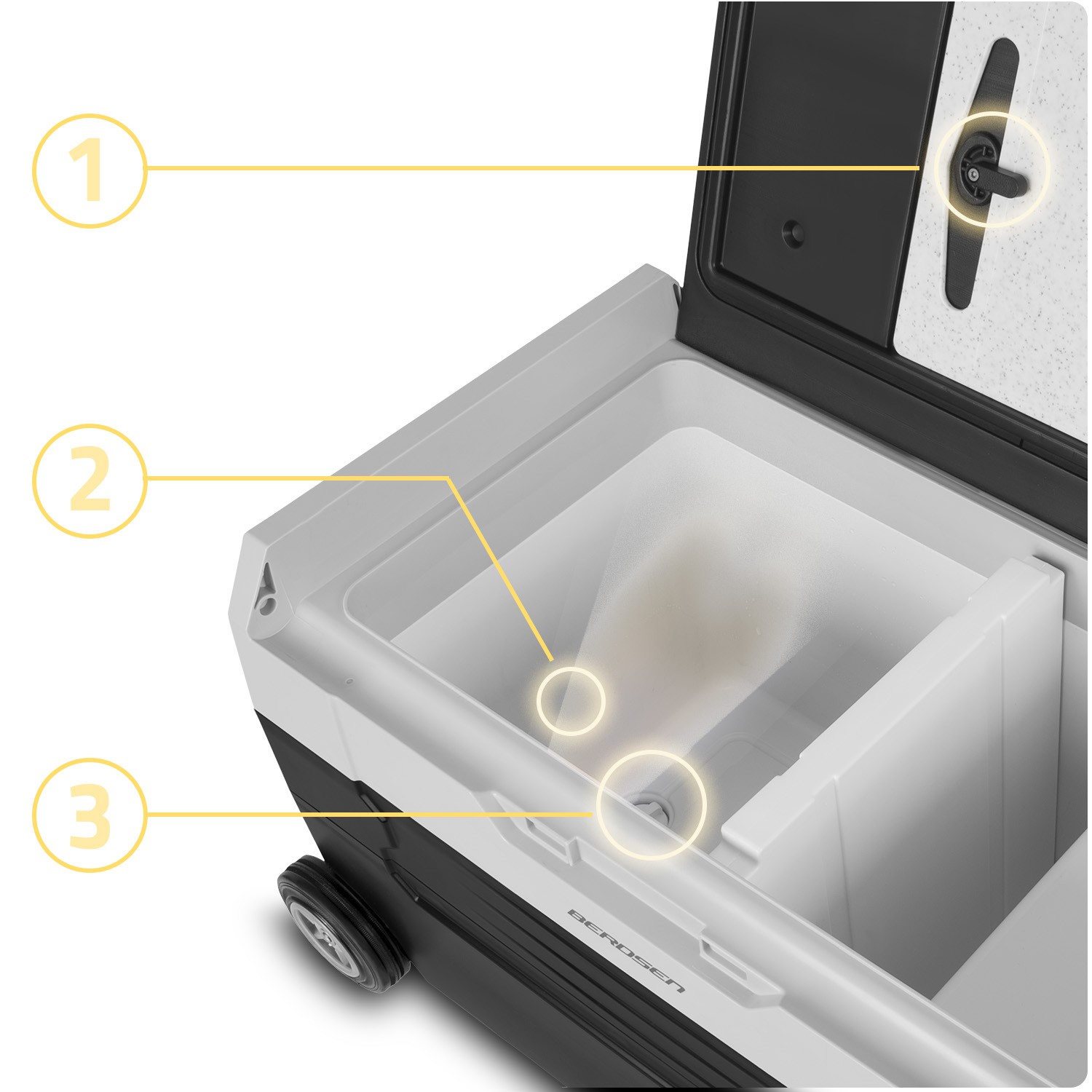 1

2

3

BERDSEN