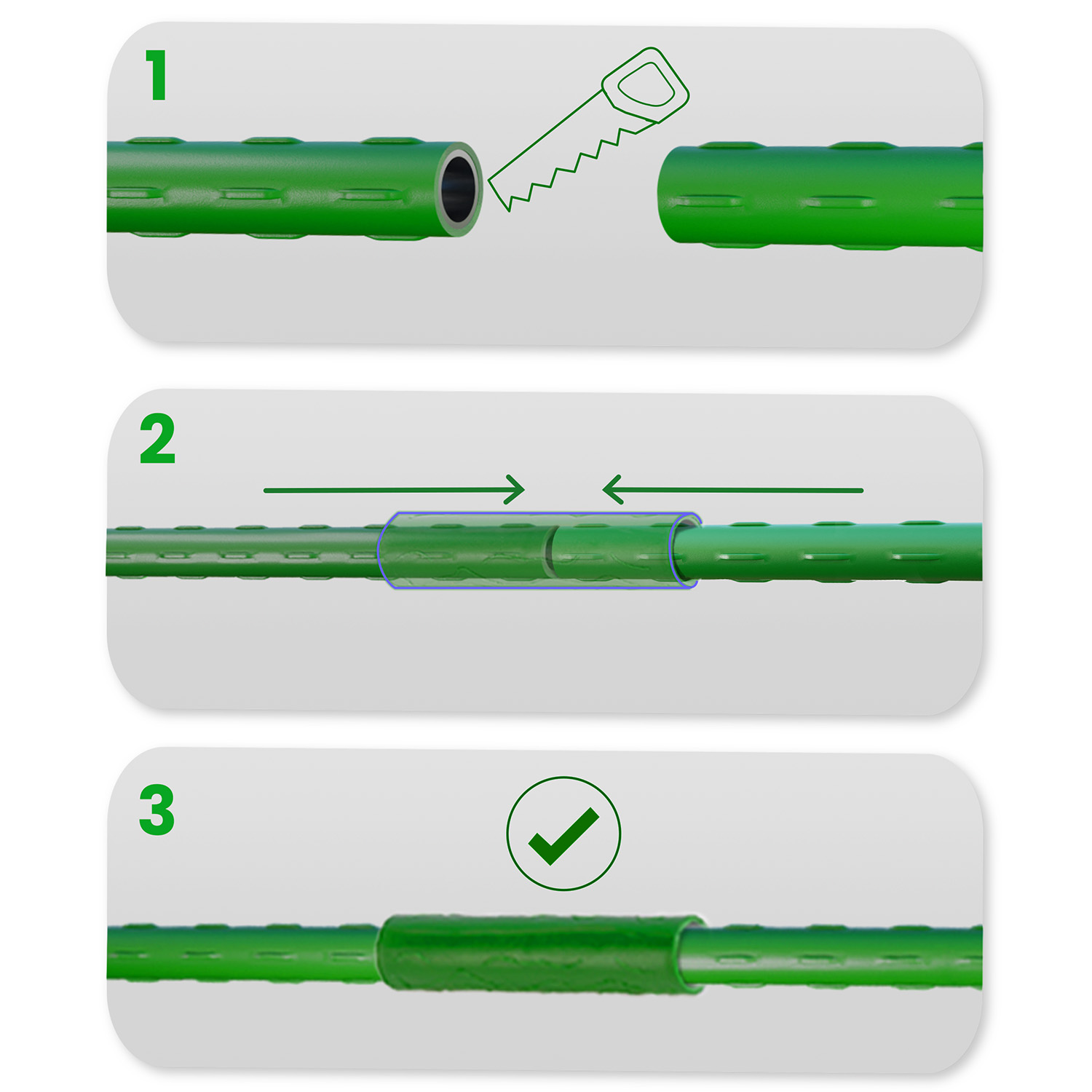 1

2

3